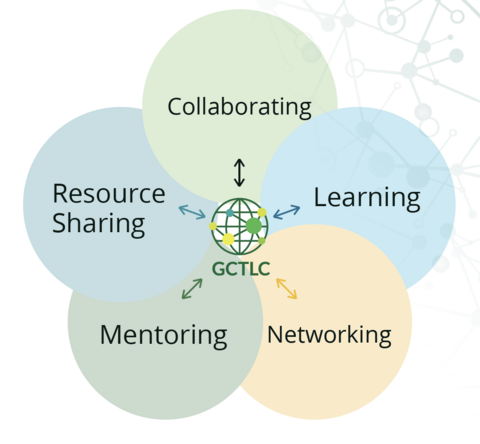 Collaborating

Resource Sharing

Learning

GCTLC

Mentoring

Networking